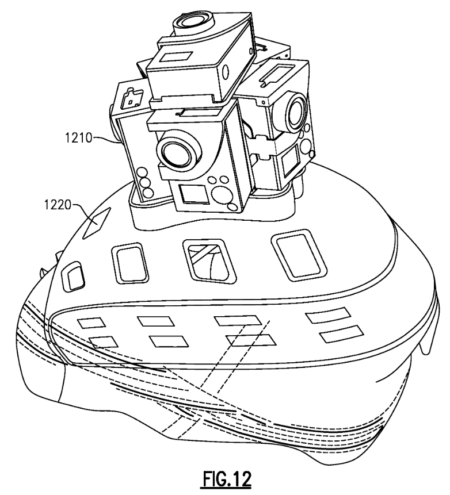 1210
1220
FIG.12