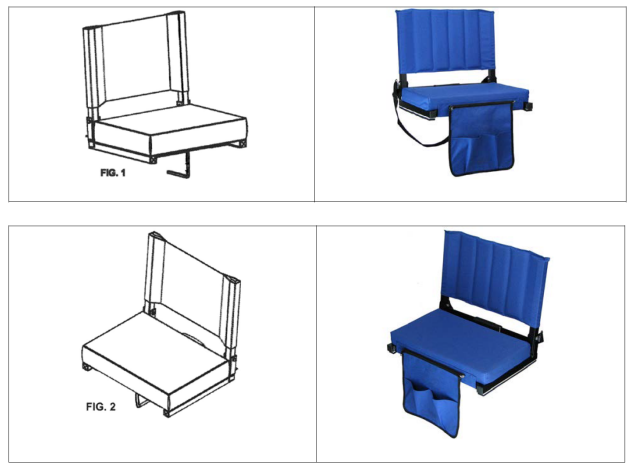 FIG. 1

FIG. 2